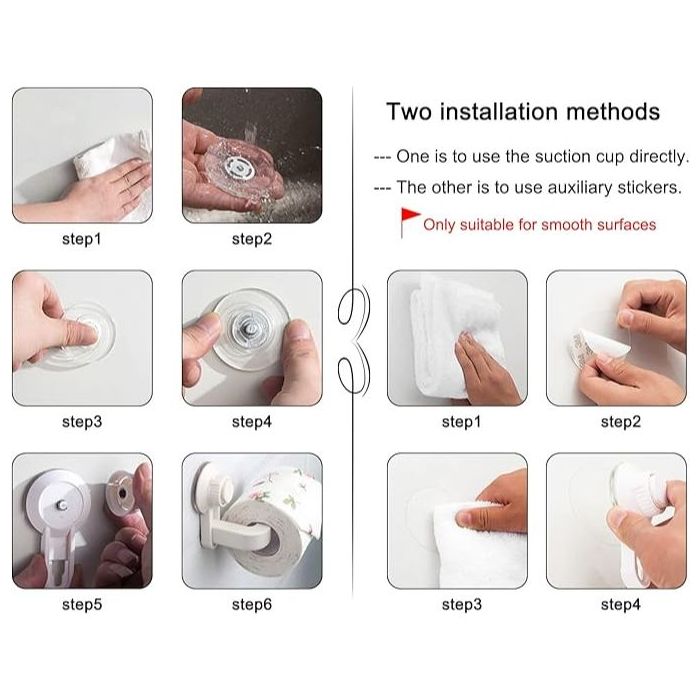 step1

step2

step3

step4

step5

step6

Two installation methods

--- One is to use the suction cup directly.

--- The other is to use auxiliary stickers.

Only suitable for smooth surfaces

step1

step2

step3

step4