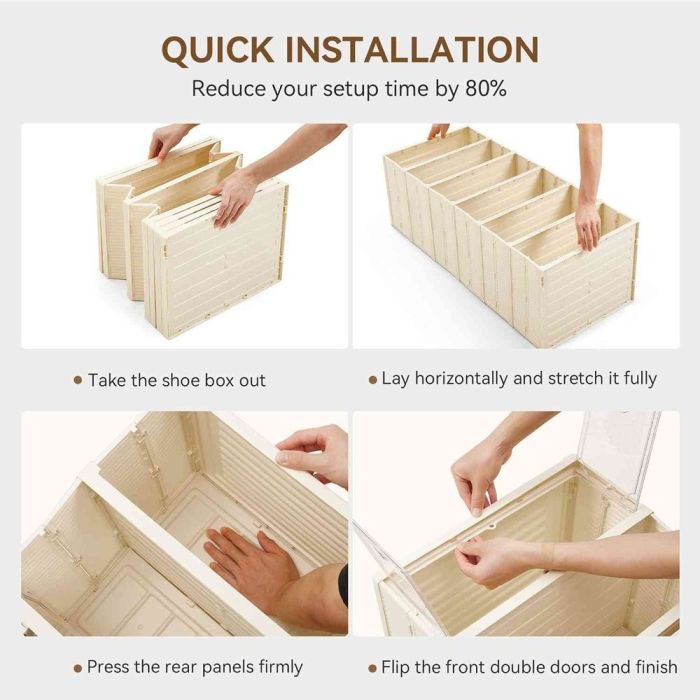 QUICK INSTALLATION
Reduce your setup time by 80%

• Take the shoe box out

• Lay horizontally and stretch it fully

• Press the rear panels firmly

• Flip the front double doors and finish