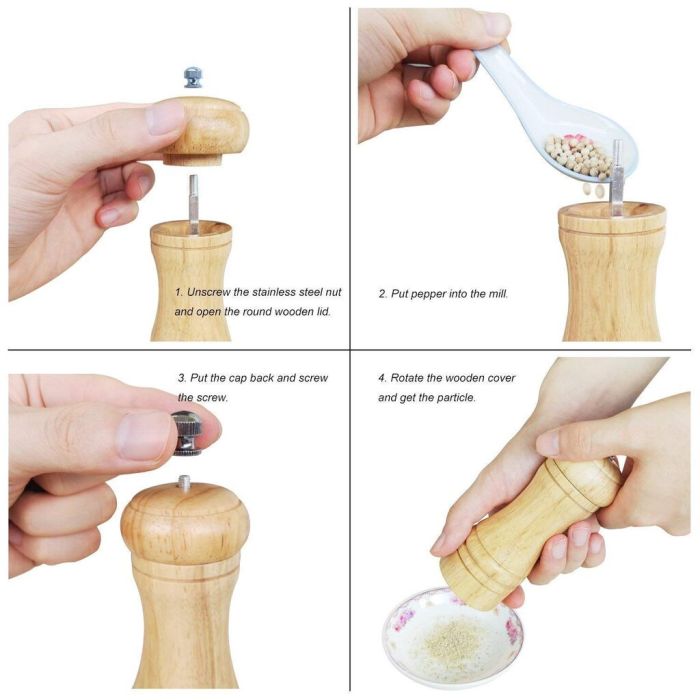 1. Unscrew the stainless steel nut and open the round wooden lid.

2. Put pepper into the mill.

3. Put the cap back and screw the screw.

4. Rotate the wooden cover and get the particle.