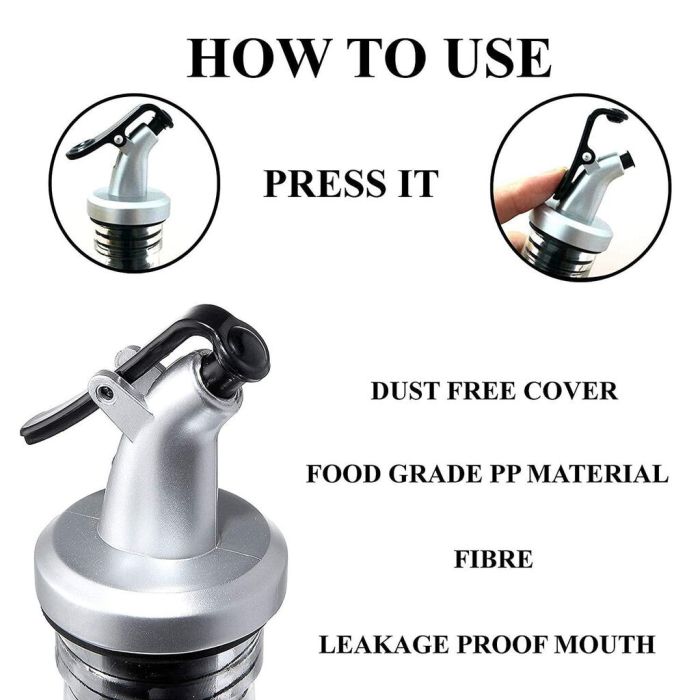 HOW TO USE

PRESS IT

DUST FREE COVER

FOOD GRADE PP MATERIAL

FIBRE

LEAKAGE PROOF MOUTH