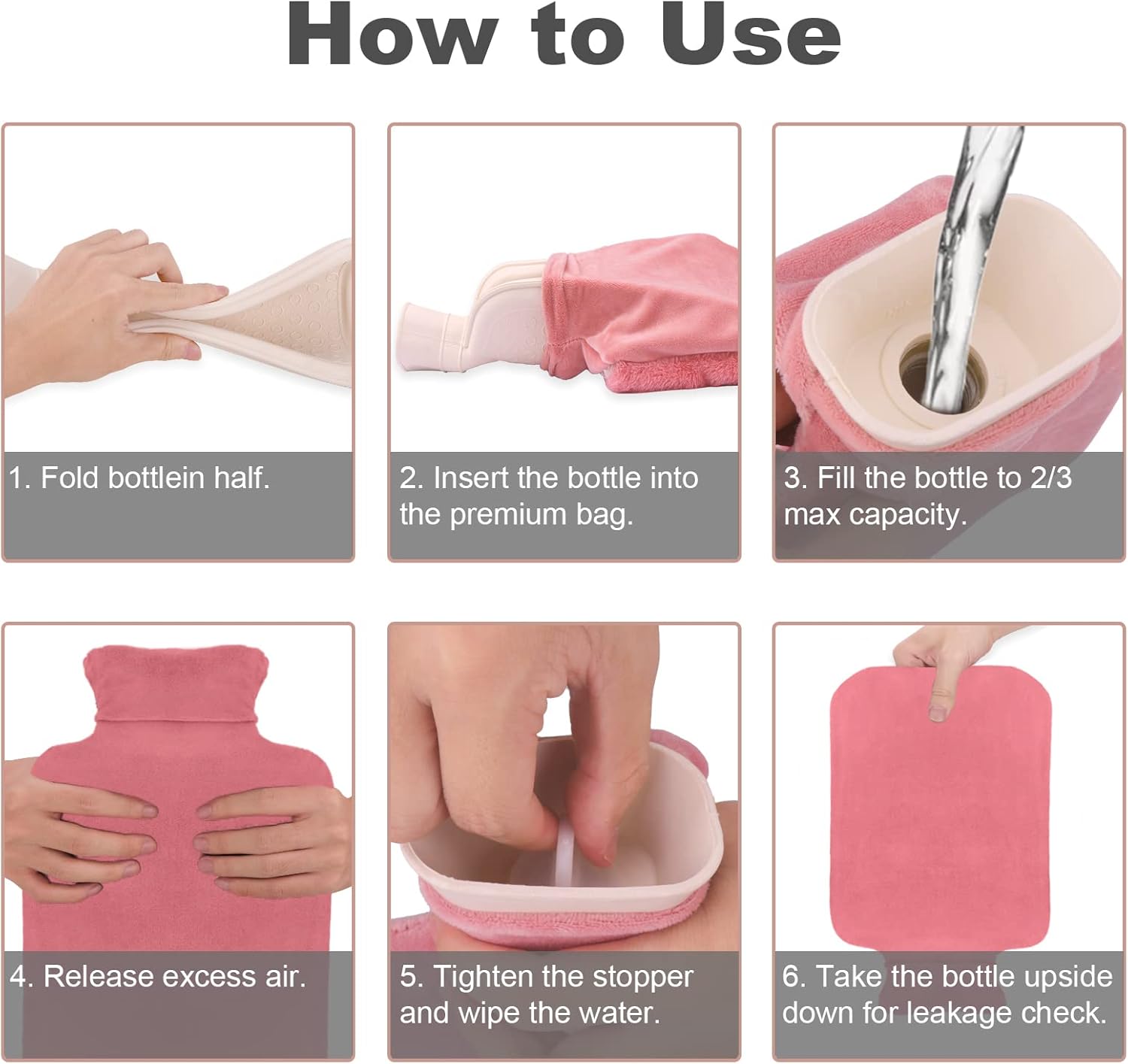 How to Use

1. Fold bottlein half.

2. Insert the bottle into the premium bag.

3. Fill the bottle to 2/3 max capacity.

4. Release excess air.

5. Tighten the stopper and wipe the water.

6. Take the bottle upside down for leakage check.